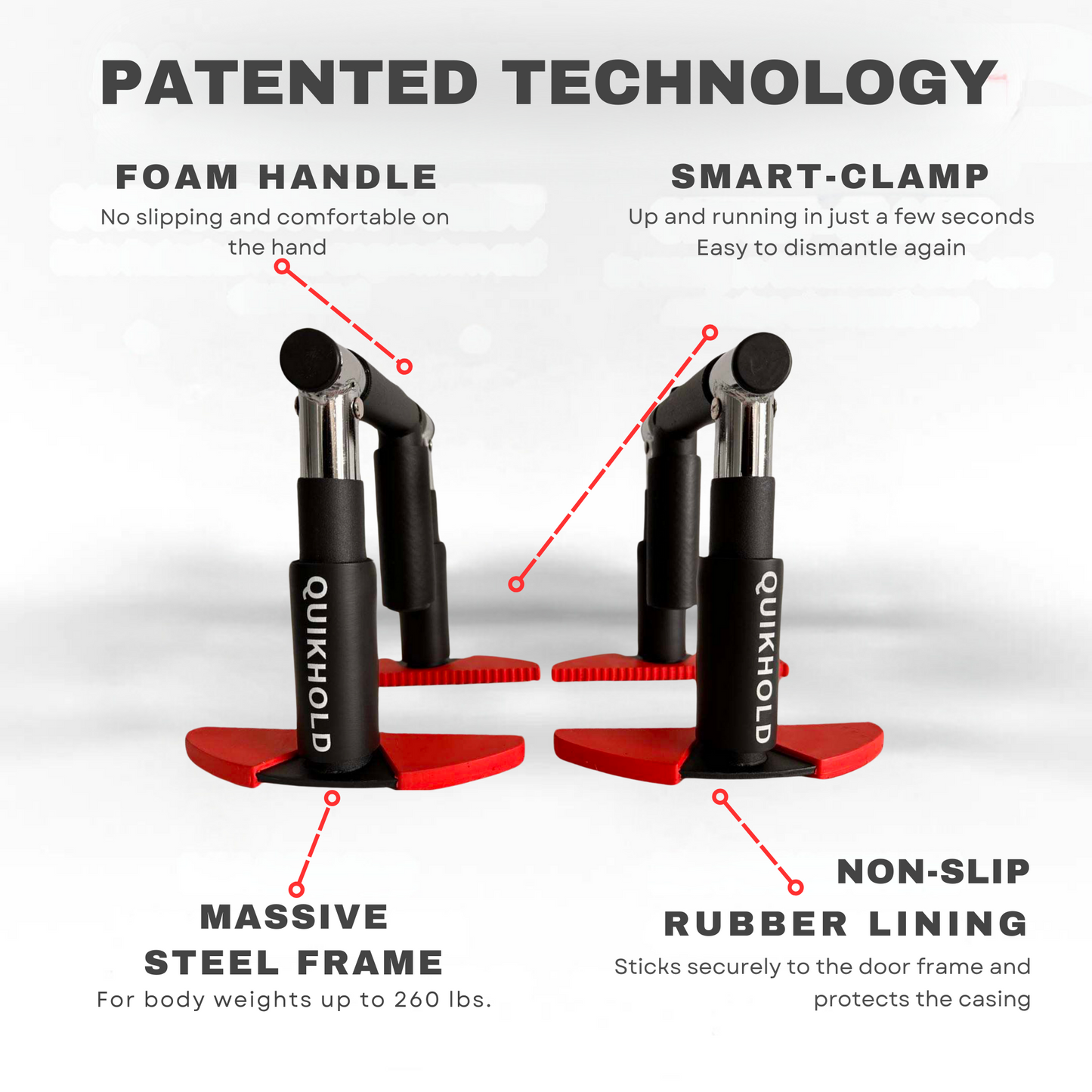 PATENTED TECHNOLOGY

FOAM HANDLE
No slipping and comfortable on the hand

SMART-CLAMP
Up and running in just a few seconds
Easy to dismantle again

QUIKHOLD

QUIKHOLD

MASSIVE STEEL FRAME
For body weights up to 260 lbs.

NON-SLIP RUBBER LINING
Sticks securely to the door frame and protects the casing