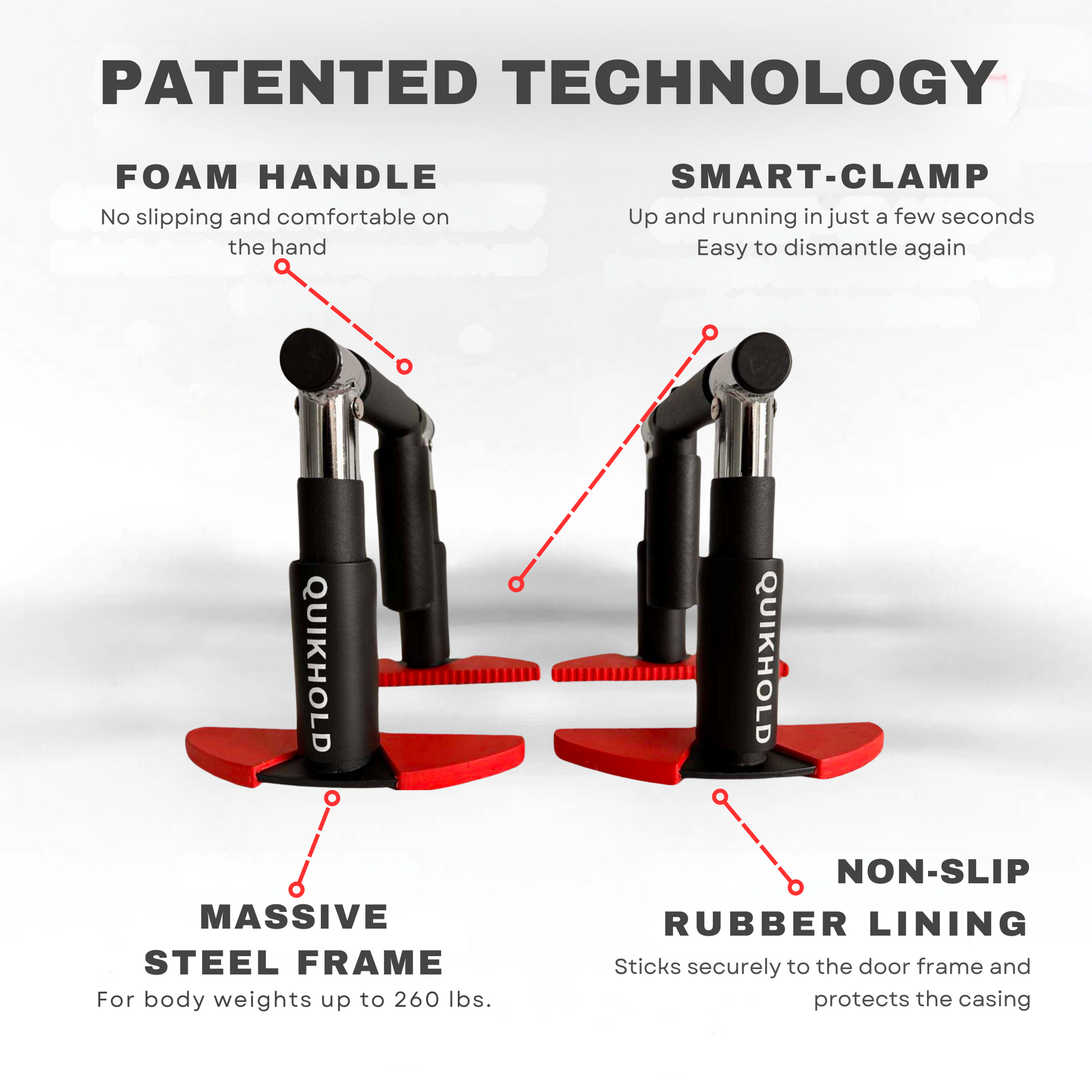 PATENTED TECHNOLOGY

FOAM HANDLE
No slipping and comfortable on the hand

SMART-CLAMP
Up and running in just a few seconds
Easy to dismantle again

QUIKHOLD

QUIKHOLD

MASSIVE
STEEL FRAME
For body weights up to 260 lbs.

NON-SLIP
RUBBER LINING
Sticks securely to the door frame and protects the casing