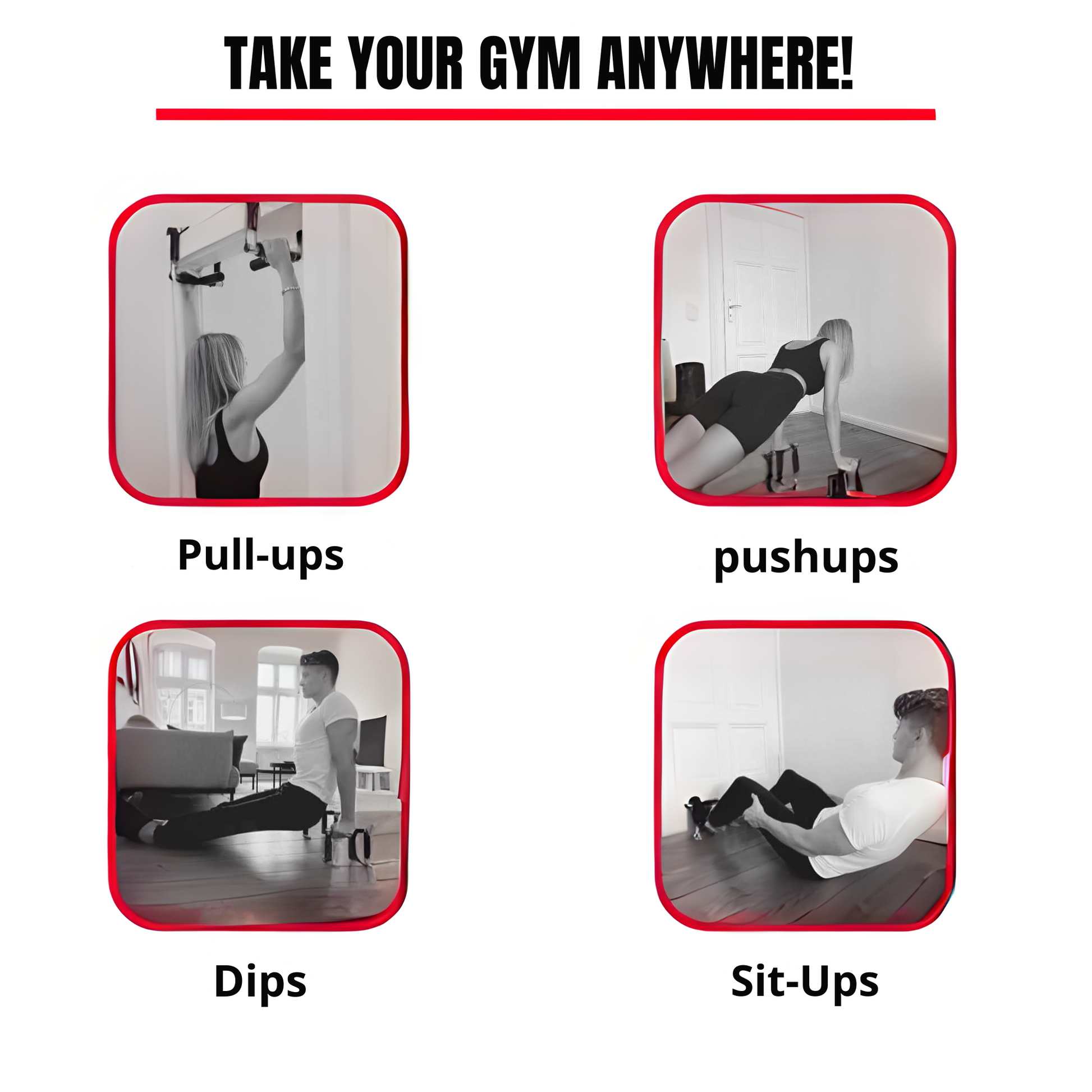 TAKE YOUR GYM ANYWHERE!

Pull-ups

pushups

Dips

Sit-Ups